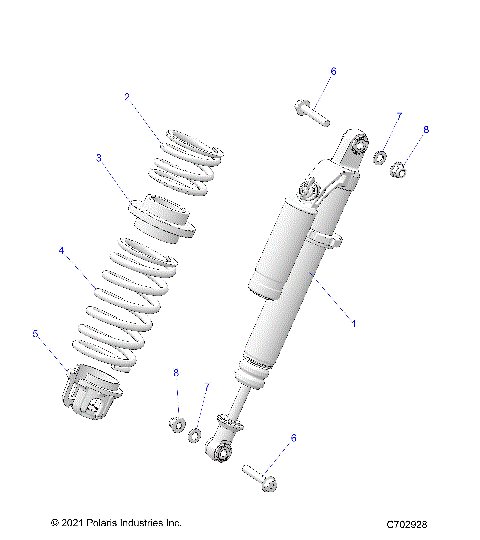 6
2
7
8
3
4
1
5
8
7
6
© 2021 Polaris Industries Inc.
C702928