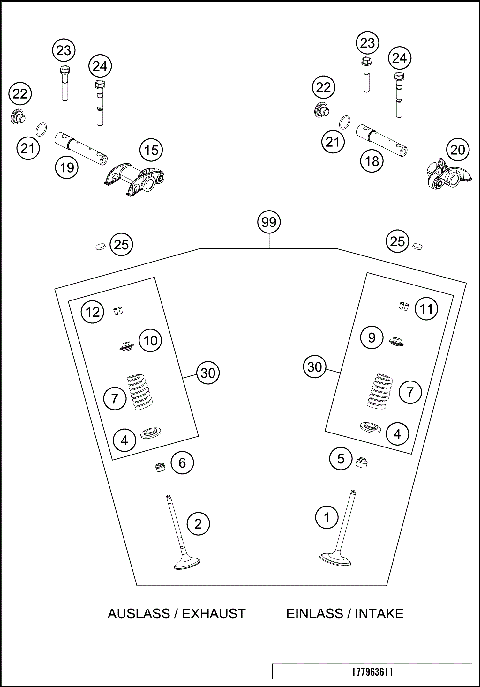 23
24
22
21
19
15
23
24
22
21
18
20
99
25
25
12
10
30
7
4
6
2
11
9
30
7
4
5
1

AUSLASS / EXHAUST
EINLASS / INTAKE

177963611