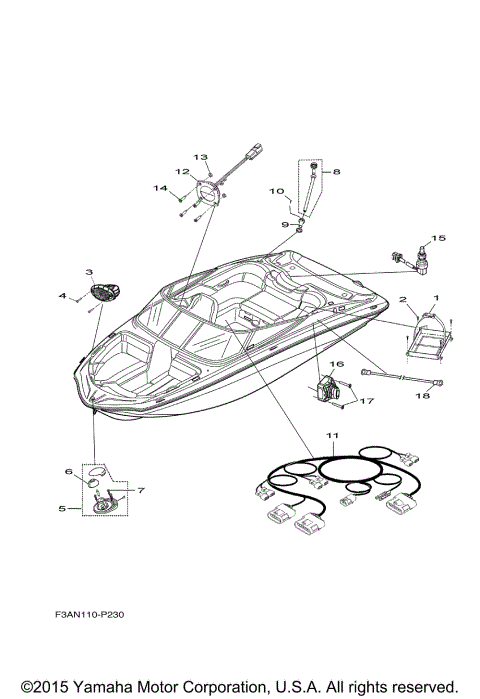 13
12
14
8
10
9
15
3
4
2
1
16
17
18
11
6
7
5

F3AN110-P230

©2015 Yamaha Motor Corporation, U.S.A. All rights reserved.