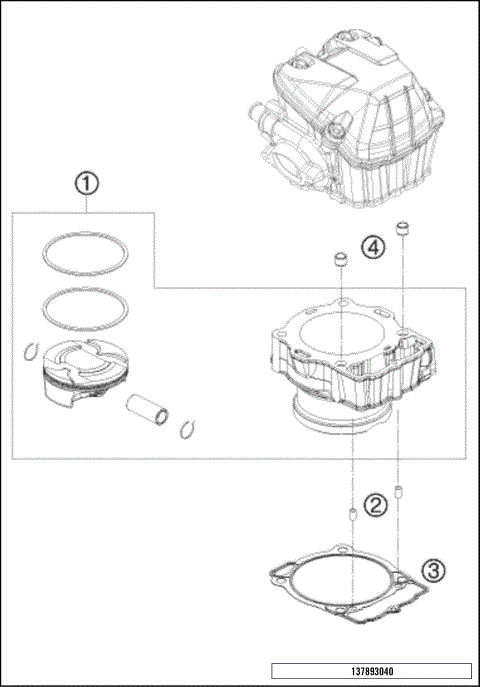 1

4

2

3

137893040