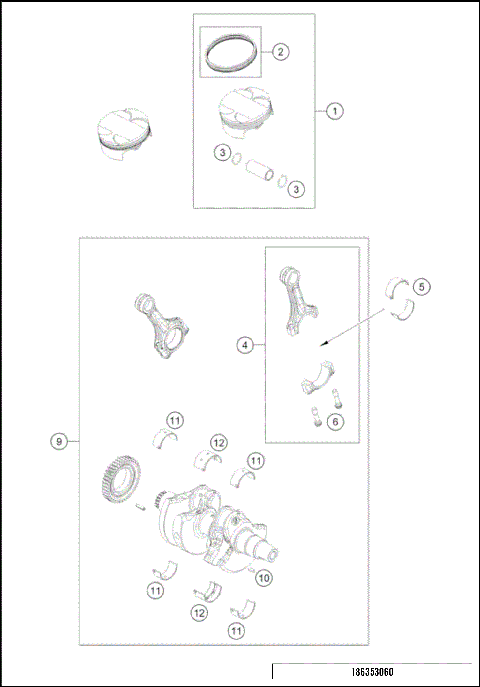 2
1
3
3
5
4
6
9
11
12
11
10
11
12
11
186353060