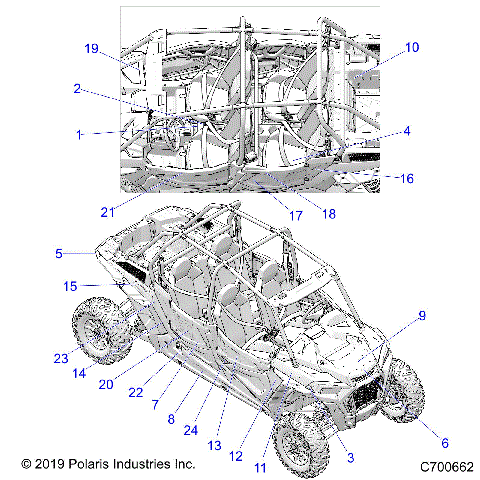 19
10
2
1
4
16
21
17
18
5
15
9
23
14
20
22
7
8
24
13
12
11
3
6
© 2019 Polaris Industries Inc.
C700662