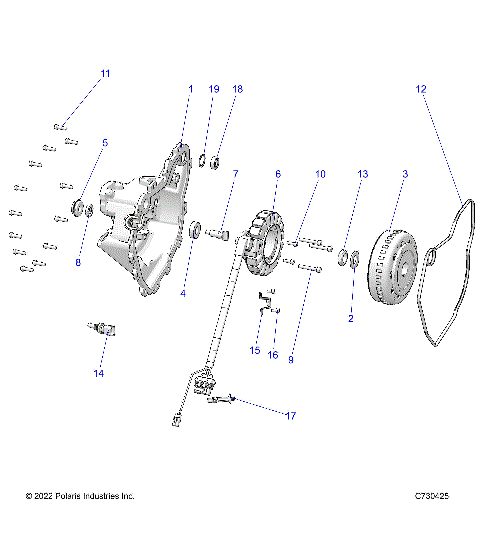 11
1
19
18
12
5
7
6
10
13
3
8
4
2
15
16
9
14
17

© 2022 Polaris Industries Inc.
C730425