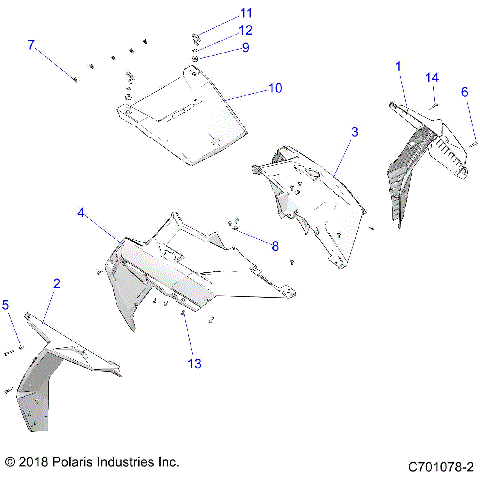 11
12
7
9
10
1
14
6
3
4
8
2
5
13
© 2018 Polaris Industries Inc.
C701078-2