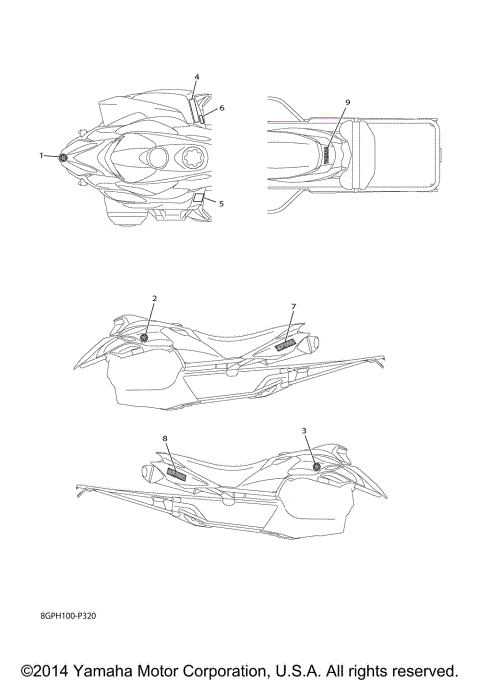 4
6
1
5
9
2
7
8
3

8GPH100-P320

©2014 Yamaha Motor Corporation, U.S.A. All rights reserved.