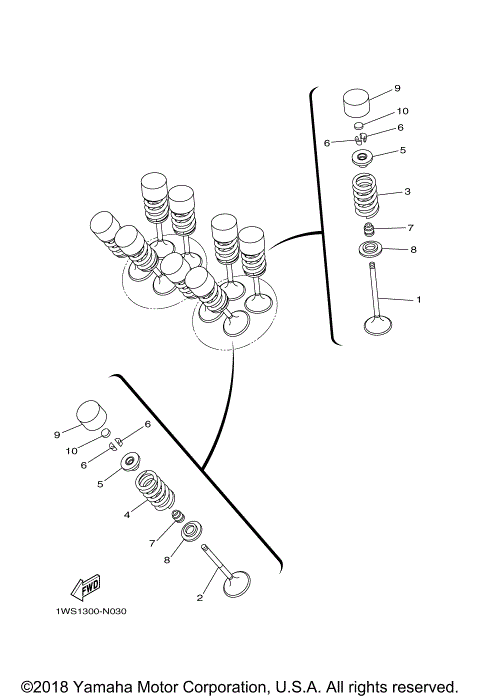 9
10
6
6
5
3
7
8
1

9
6
10
6
5
4
7
8
2

FWD

1WS1300-N030

©2018 Yamaha Motor Corporation, U.S.A. All rights reserved.