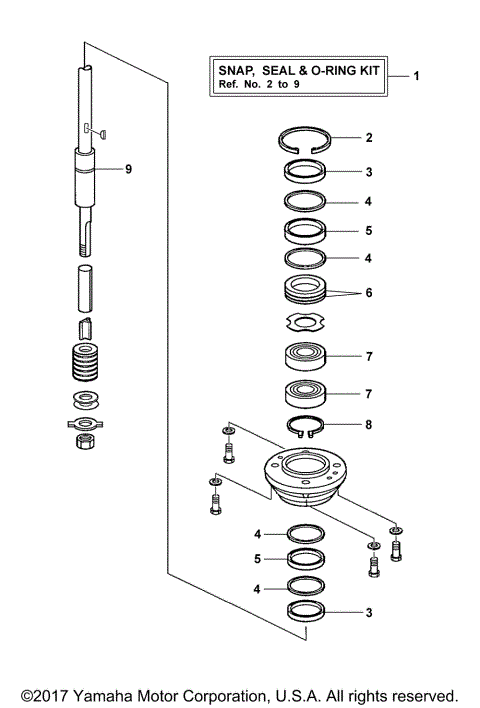 SNAP, SEAL & O-RING KIT
Ref. No. 2 to 9

1
2
3
4
5
4
6
7
7
8
9
4
5
4
3

©2017 Yamaha Motor Corporation, U.S.A. All rights reserved.