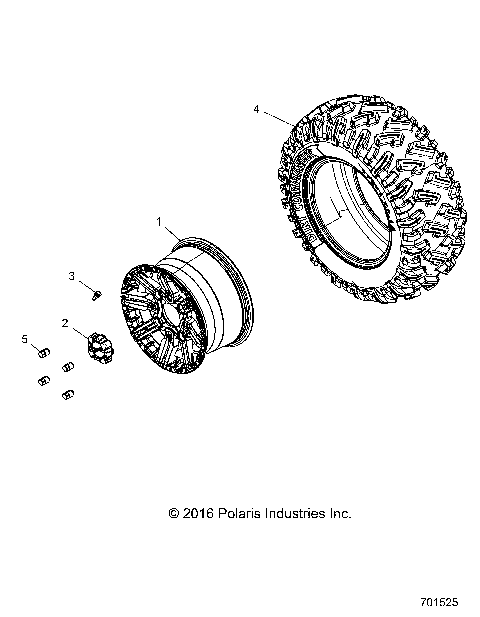 4

1

3

2

5

© 2016 Polaris Industries Inc.

701525