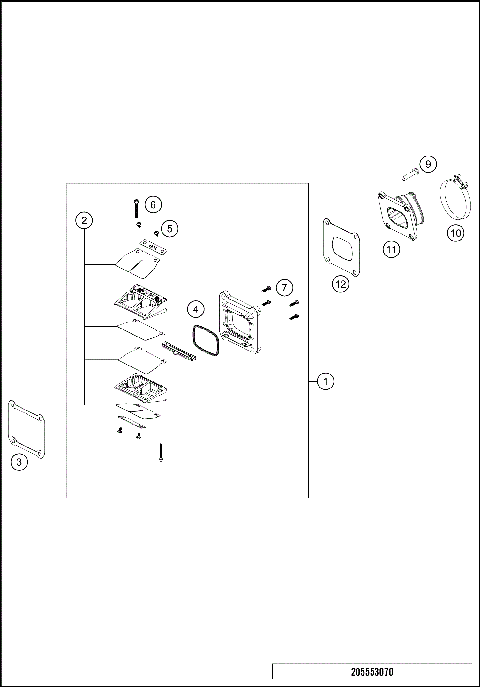 9

6

2

5

10

11

12

7

4

1

3

205553070