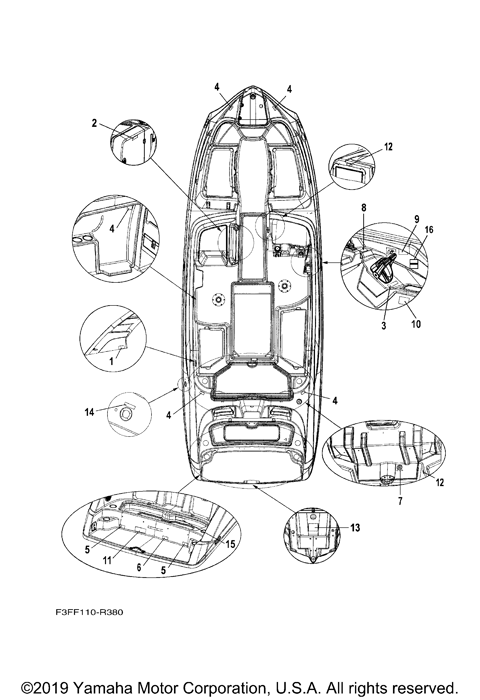 4
4
2
12
4
8
9
16
3
10
1
14
4
4
12
7
13
5
11
6
5
15

F3FF110-R380

©2019 Yamaha Motor Corporation, U.S.A. All rights reserved.