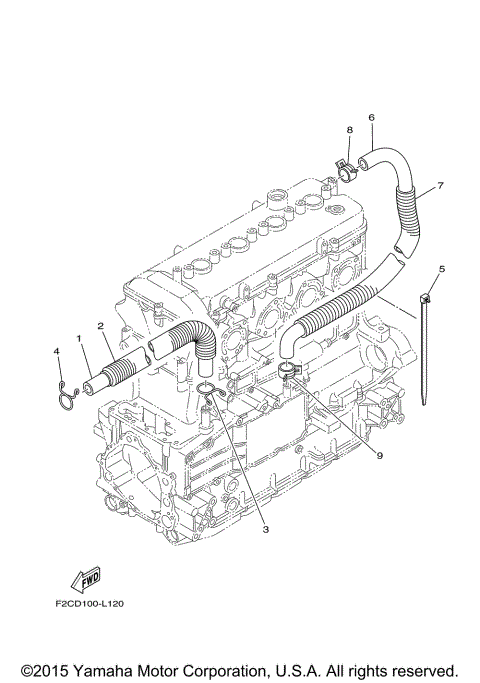 6
8
7
5
2
1
4
9
3
FWD
F2CD100-L120
©2015 Yamaha Motor Corporation, U.S.A. All rights reserved.