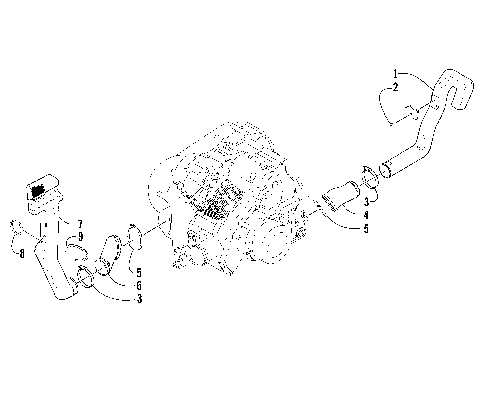 1
2
3
4
5
7
9
8
5
6
3