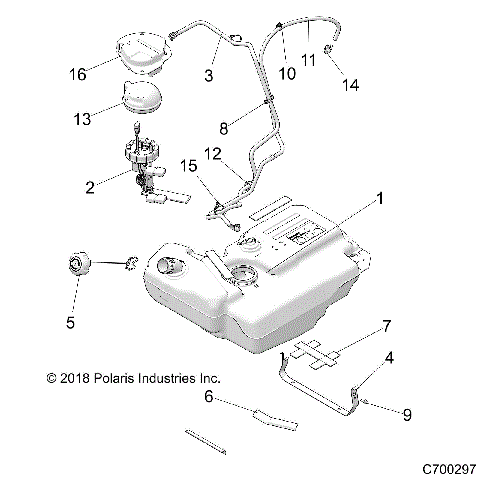 16
3
10
11
14
13
8
12
15
2
1
5
7
4
© 2018 Polaris Industries Inc.
6
9
C700297