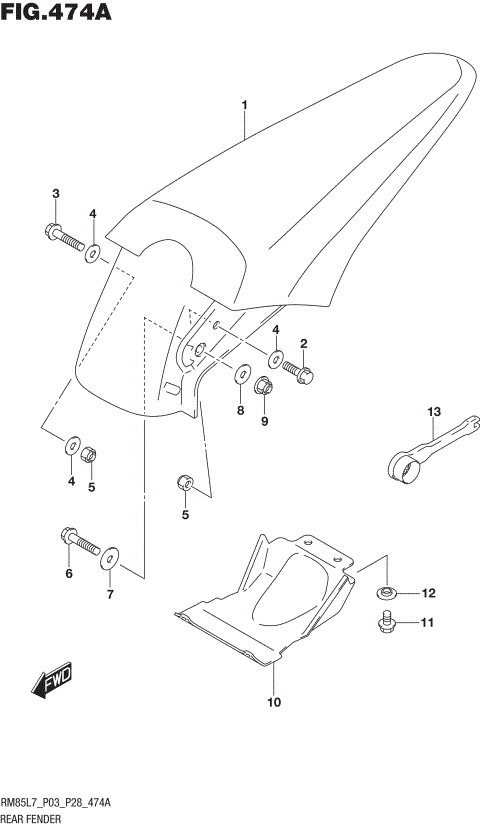 FIG.474A

1
3
4
4
2
8
9
13
4
5
5
6
7
12
11
10
FWD

RM85L7_P03_P28_474A
REAR FENDER