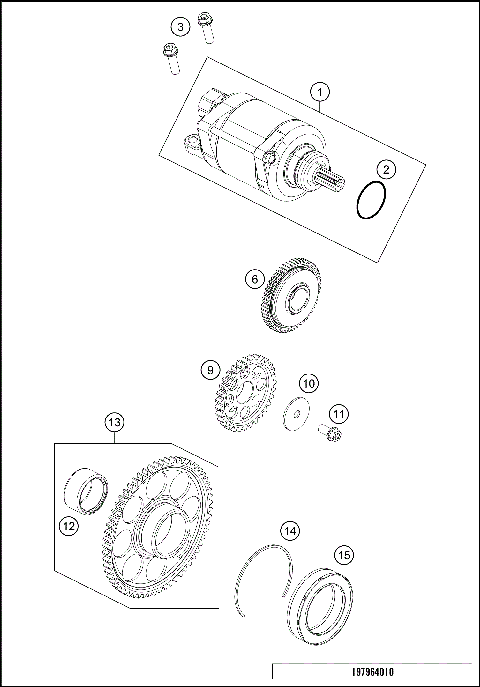 3
1
2
6
9
10
11
13
12
14
15
197964010