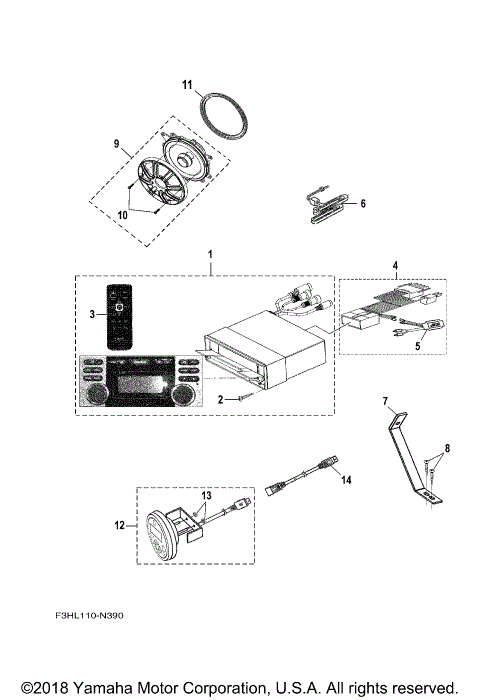 11

9

10

6

1

4

3

5

2

7

8

14

13

12

F3HL110-N390

©2018 Yamaha Motor Corporation, U.S.A. All rights reserved.