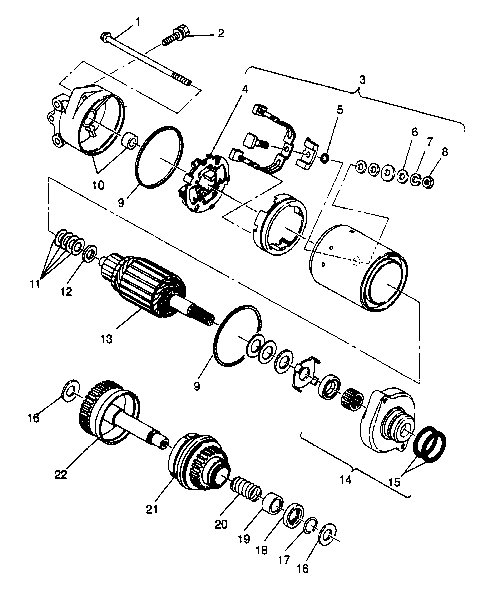 1
2
3
4
5
6
7
8
10
9
11
12
13
9
16
22
21
20
19
18
17
16
14
15