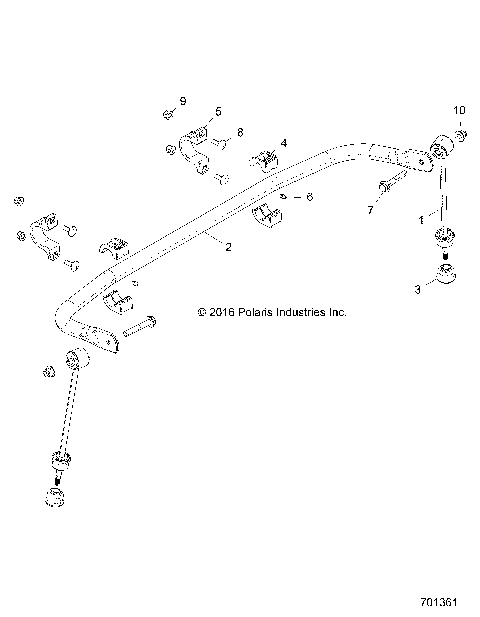 9
5
10
8
4
6
7
1
2
3
© 2016 Polaris Industries Inc.
701361