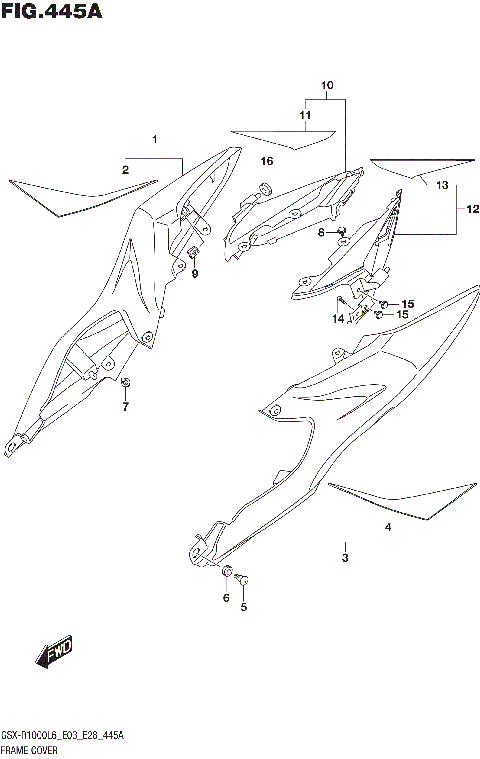 FIG.445A

10
11
1
16
2
13
12
8
9
15
14
15
7
4
3
6
5
FWD

GSX-R1000L6_E03_E28_445A
FRAME COVER