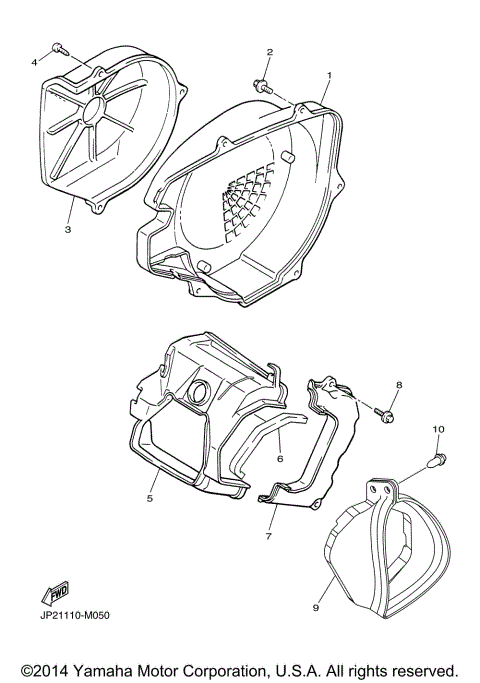 4
2
1
3
8
10
6
5
7
9
FWD
JP21110-M050
©2014 Yamaha Motor Corporation, U.S.A. All rights reserved.