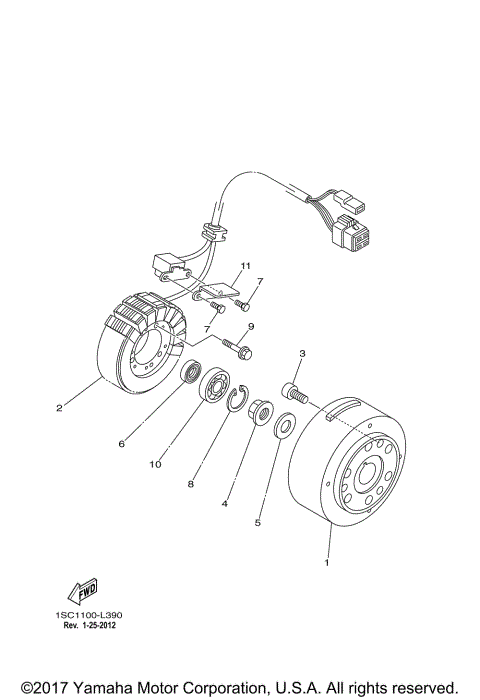 11
7
7
9
3
2
6
10
8
4
5
1
FWD
1SC1100-L390
Rev. 1-25-2012

©2017 Yamaha Motor Corporation, U.S.A. All rights reserved.