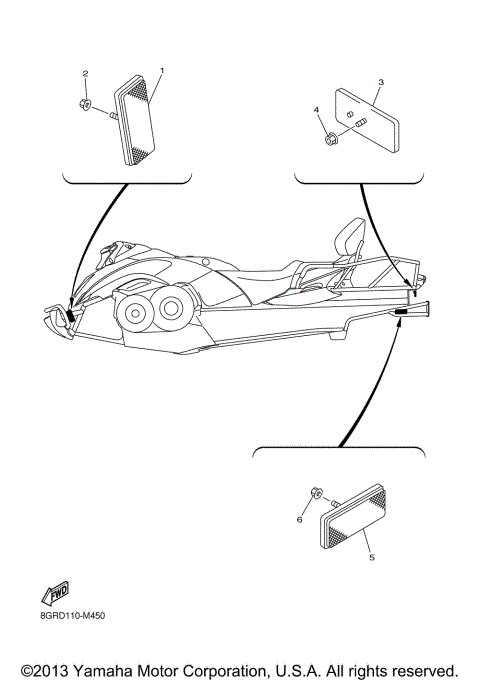 2
1
3
4
6
5
FWD
8GRD110-M450
©2013 Yamaha Motor Corporation, U.S.A. All rights reserved.