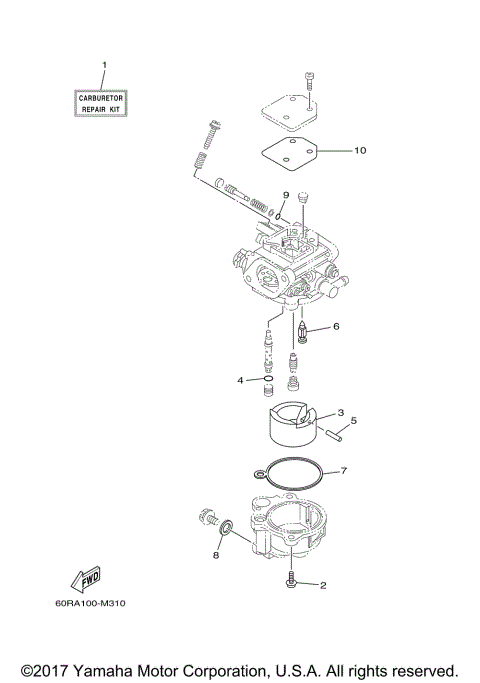 1

CARBURETOR REPAIR KIT

10

9

6

4

3

5

7

8

2

FWD

60RA100-M310

©2017 Yamaha Motor Corporation, U.S.A. All rights reserved.