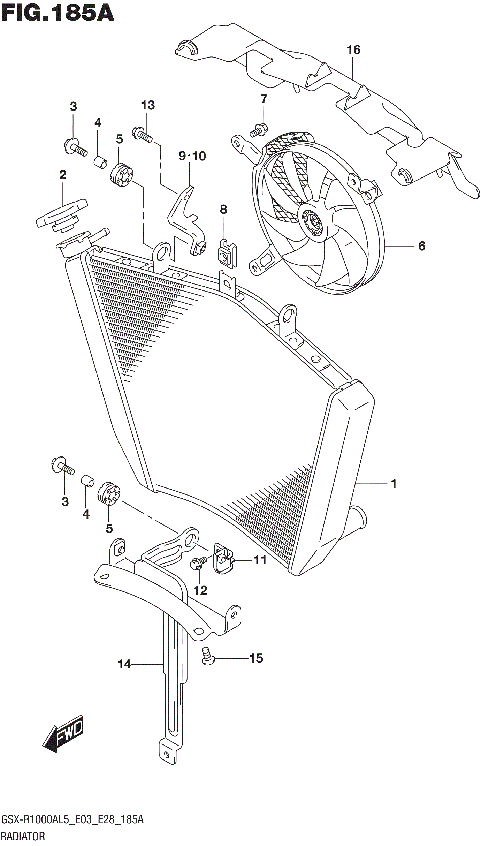 FIG.185A

16
3
13
7
4
5
9·10
2
8
6
1
3
4
5
11
12
14
15
FWD

GSX-R1000AL5_E03_E28_185A
RADIATOR