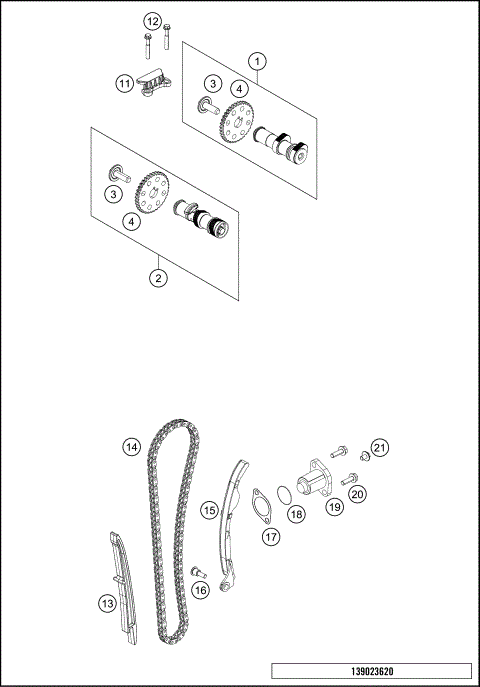 12
1
11
3
4
3
4
2
14
21
15
18
19
20
17
16
13
139023620