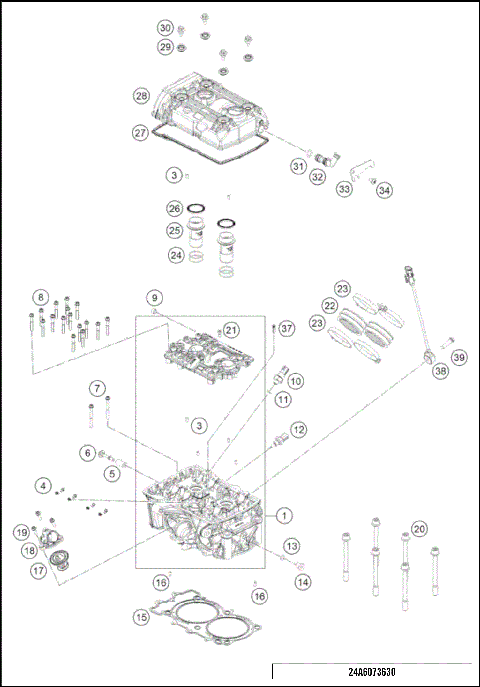 30
29
28
27
31
32
33
34
3
26
25
24
8
9
21
37
23
22
23
39
38
7
10
11
3
12
6
5
4
1
19
18
17
13
14
20
16
16
15
24A6073630