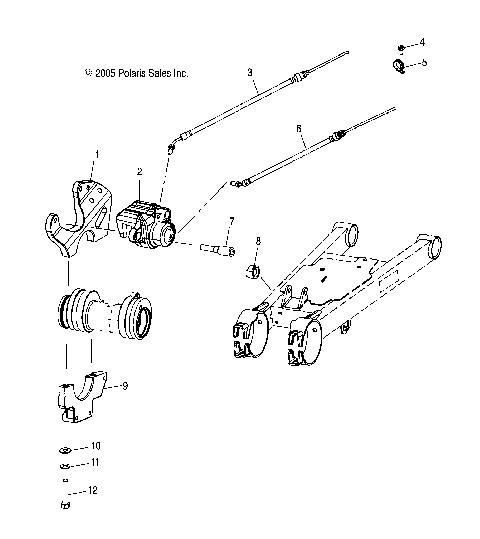 © 2005 Polaris Sales Inc.

3

4

5

6

1

2

7

8

9

10

11

12