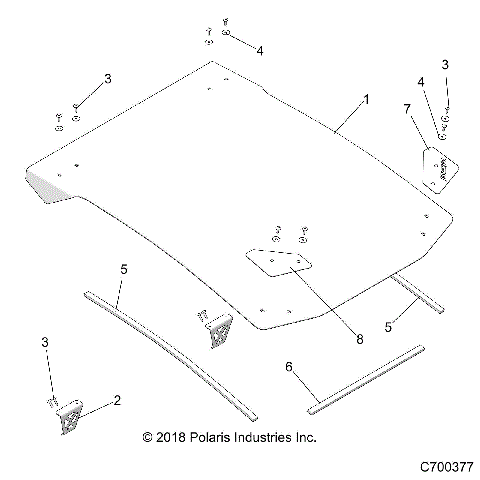 4
3
3
4
1
7
5
8
5
3
6
2
© 2018 Polaris Industries Inc.
C700377