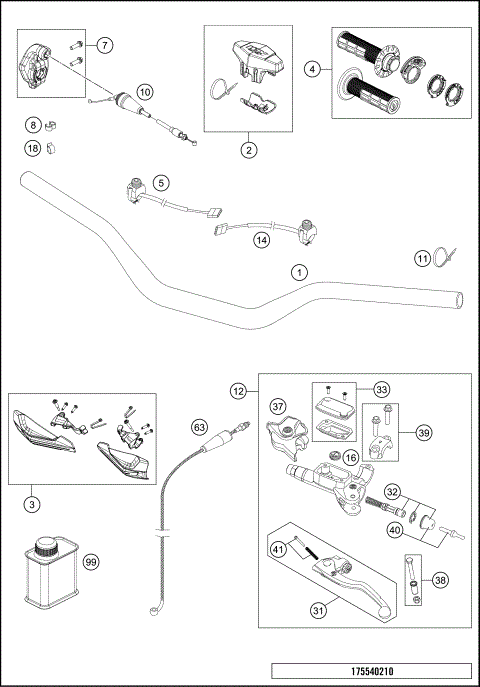 7
10
8
18
2
4
5
14
11
1
12
33
37
39
16
32
40
41
38
31
63
3
99
175540210