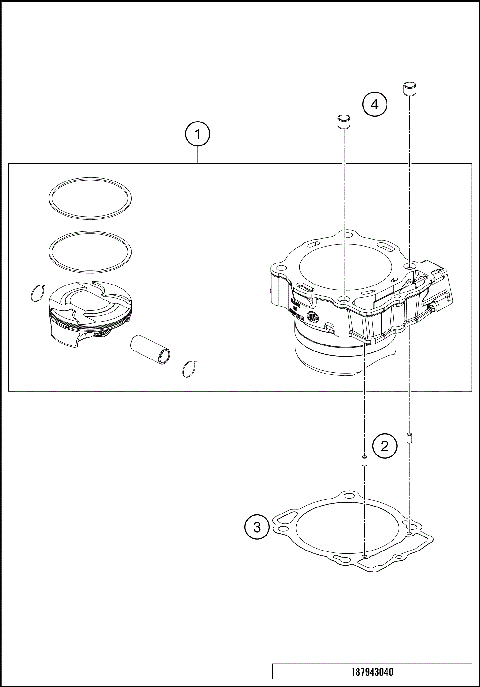 4
1
2
3
187943040