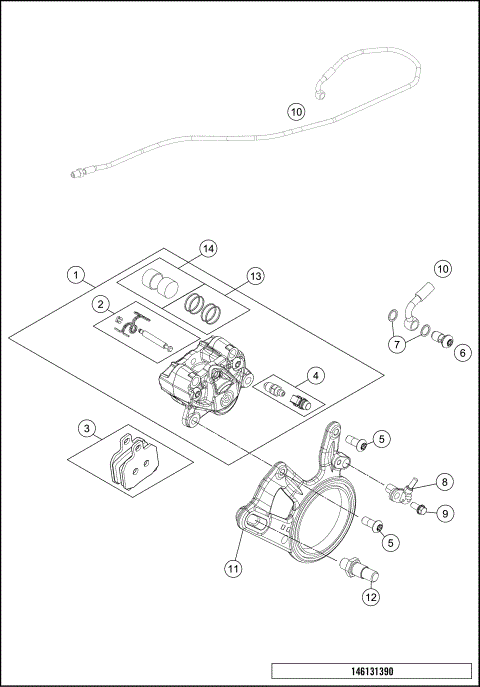 10

14

1

13

10

2

7

6

4

3

5

8

9

5

11

12

146131390