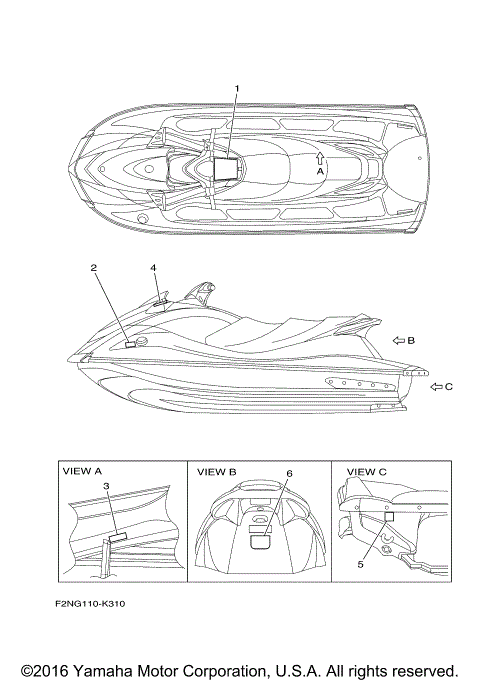 1

A

2

4

B

C

VIEW A

3

VIEW B

6

VIEW C

5

F2NG110-K310

©2016 Yamaha Motor Corporation, U.S.A. All rights reserved.