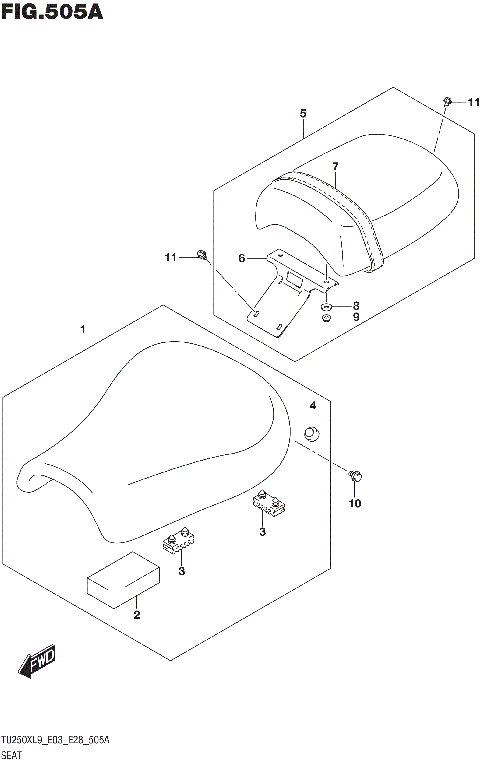 FIG.505A

5

11

7

11

6

8

9

1

4

10

3

3

2

FWD

TU250XL9_E03_E28_505A
SEAT