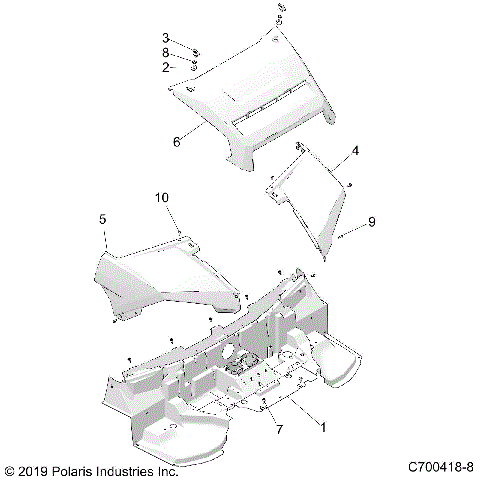 3
8
2
6
4
10
5
9
7
1
© 2019 Polaris Industries Inc.
C700418-8