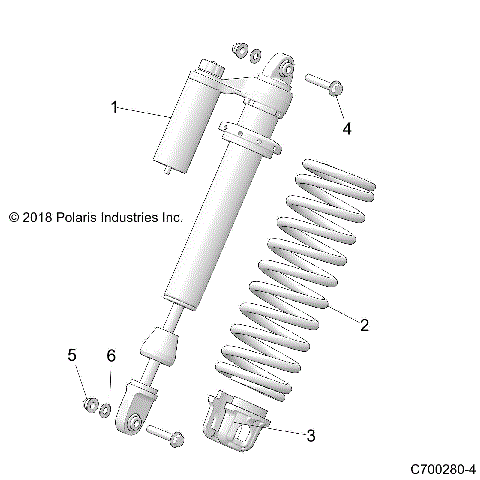 1

4

© 2018 Polaris Industries Inc.

2

5

6

3

C700280-4