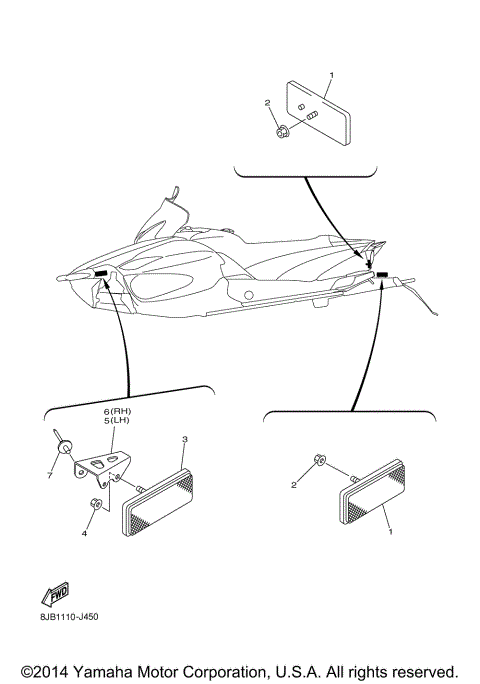 1
2
6(RH)
5(LH)
3
7
4
2
1
FWD
8JB1110-J450
©2014 Yamaha Motor Corporation, U.S.A. All rights reserved.