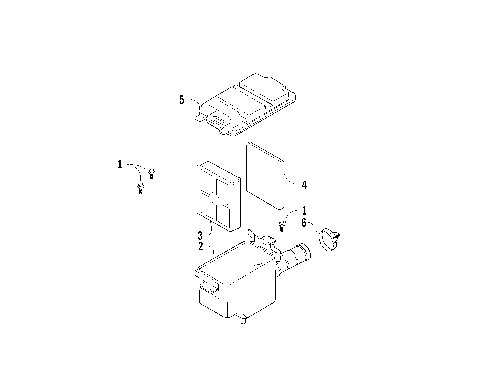 5
1
4
1
6
3
2