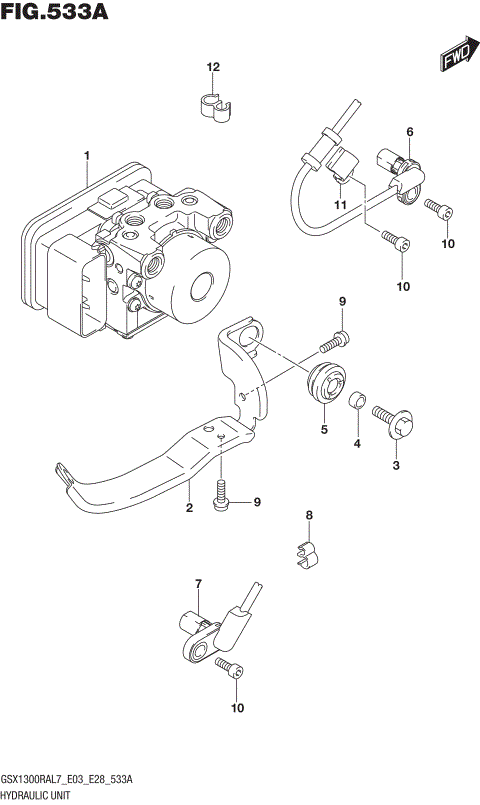 FIG.533A

FWD

12

1

6

11

10

10

9

5

4

3

2

9

8

7

10

GSX1300RAL7_E03_E28_533A
HYDRAULIC UNIT