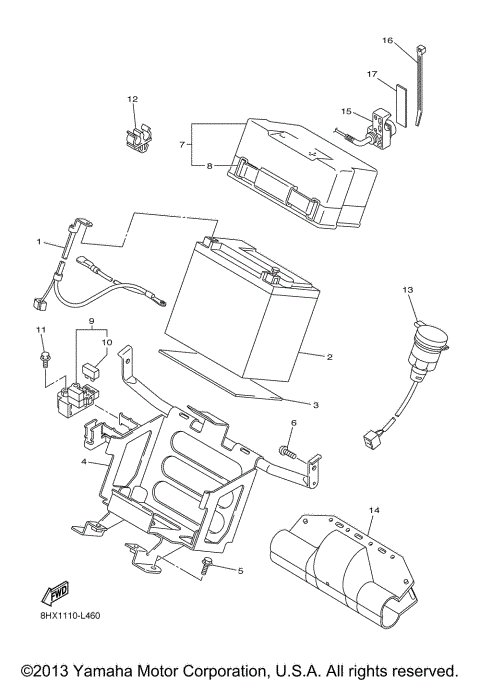 16
17
12
15
7
8
1
13
9
11
10
2
3
6
4
14
5
FWD
8HX1110-L460

©2013 Yamaha Motor Corporation, U.S.A. All rights reserved.