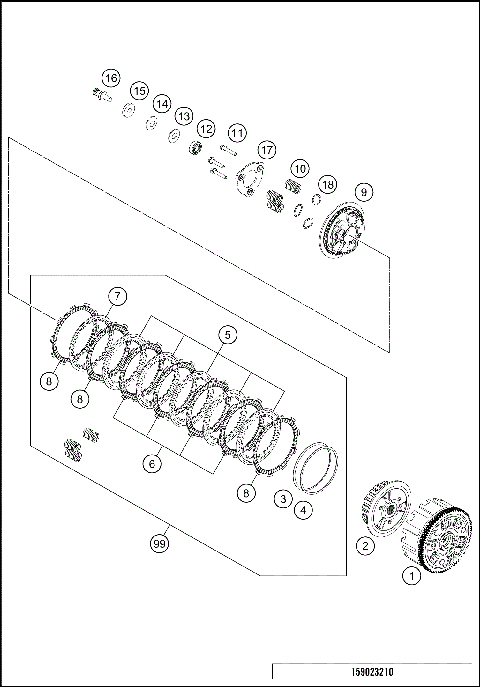 16
15
14
13
12
11
17
10
18
9
7
5
8
8
6
8
3
4
99
2
1
159023210