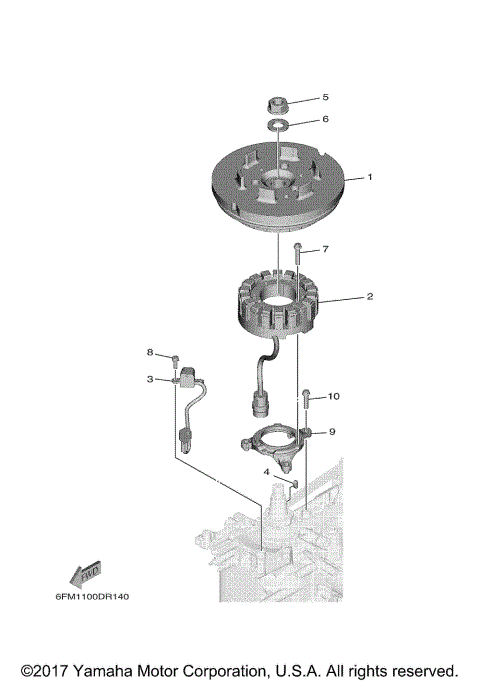 5
6
1
7
2
8
3
10
9
4
FWD
6FM1100DR140

©2017 Yamaha Motor Corporation, U.S.A. All rights reserved.