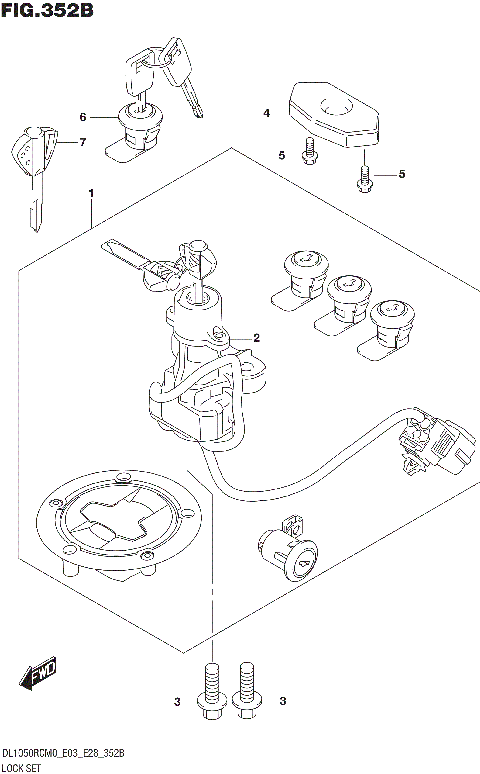 FIG.352B

6
7
4
5
5
1
2
FWD
3
3

DL1050RCM0_E03_E28_352B
LOCK SET