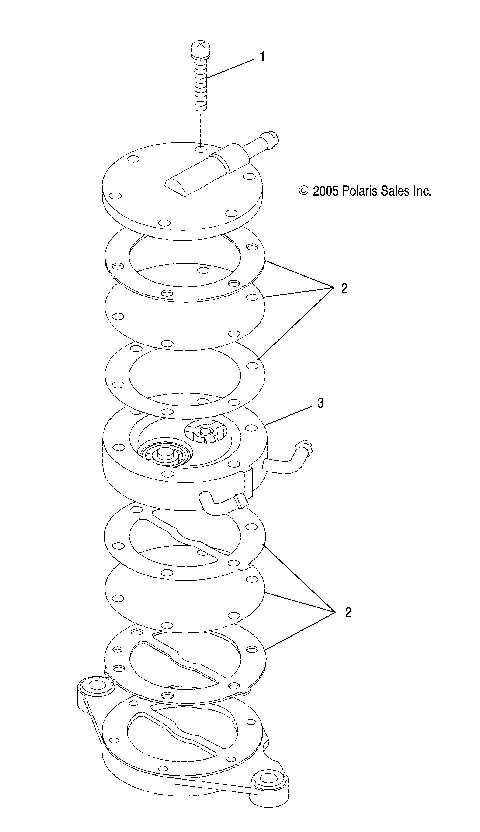 1

© 2005 Polaris Sales Inc.

2

3

2