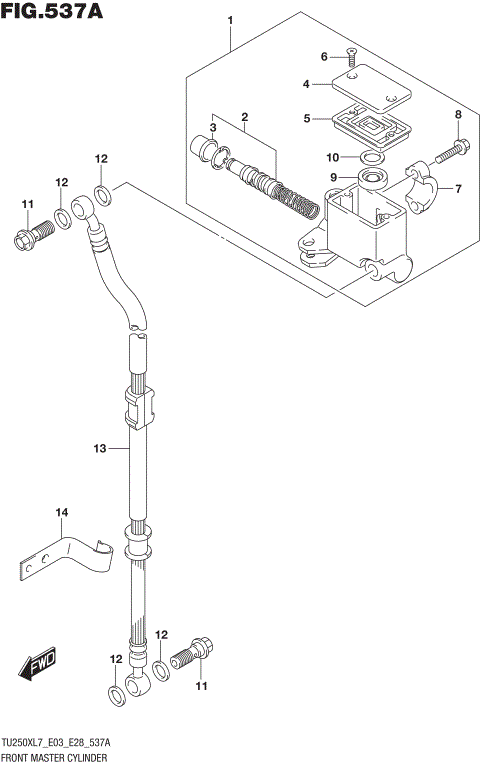 FIG.537A

1
6
4
5
8
2
3
10
9
7
12
12
11
13
14
12
12
11
FWD

TU250XL7_E03_E28_537A
FRONT MASTER CYLINDER