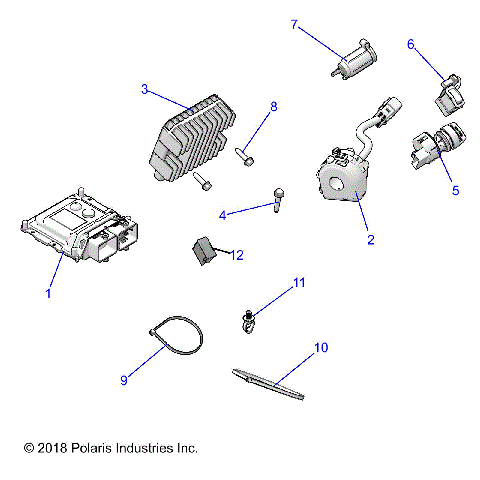 7
6
3
8
5
4
2
12
1
11
10
9
© 2018 Polaris Industries Inc.