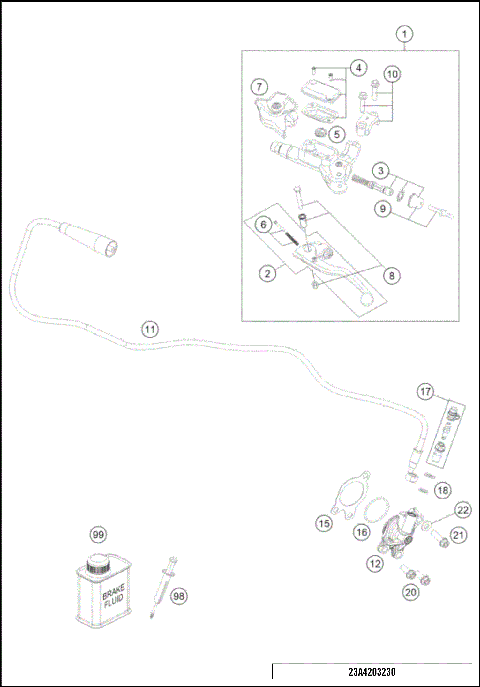 1
4
10
7
5
3
9
6
2
8
11
17
18
22
15
16
21
12
20
99
BRAKE FLUID
98
23A4203230